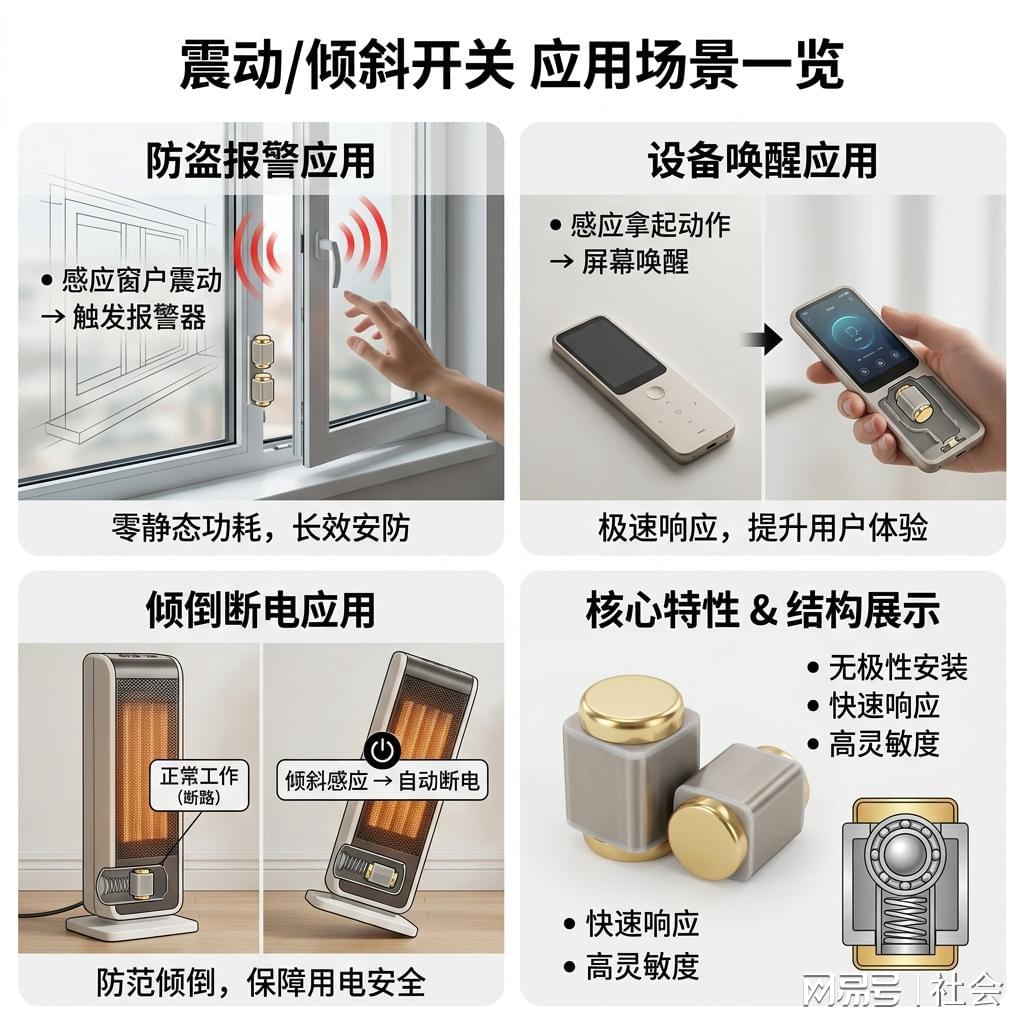 震动/倾斜开关 应用场景一览

防盗报警应用

• 感应窗户震动
→ 触发报警器

零静态功耗，长效安防

设备唤醒应用

• 感应拿起动作
→ 屏幕唤醒

极速响应，提升用户体验

倾倒断电应用

正常工作
(断路)

倾斜感应 → 自动断电

防范倾倒，保障用电安全

核心特性 & 结构展示

• 无极性安装
• 快速响应
• 高灵敏度

• 快速响应
• 高灵敏度

网易号 | 社会