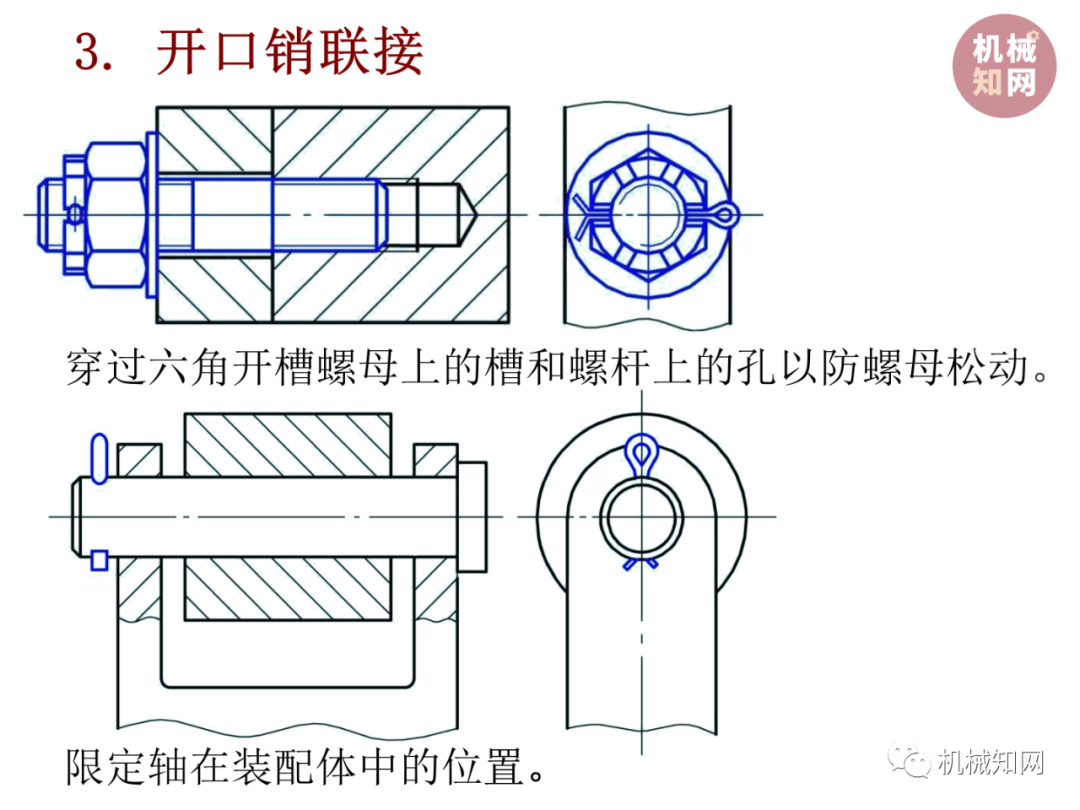 3. 开口销联接

机械知网

穿过六角开槽螺母上的槽和螺杆上的孔以防螺母松动。

限定轴在装配体中的位置。

机械知网