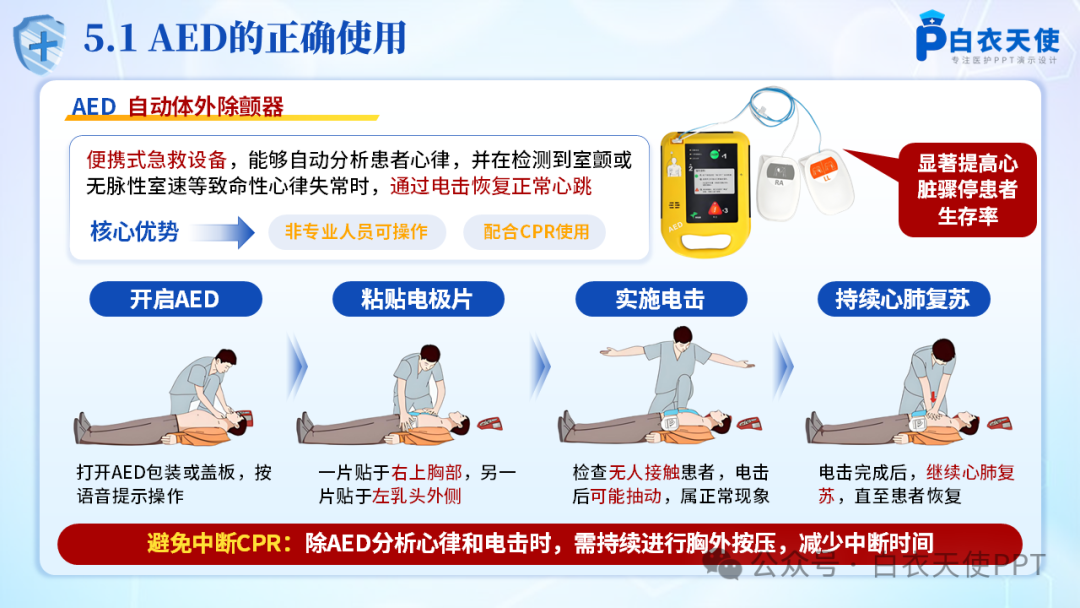 5.1 AED的正确使用

白衣天使
专注医护PPT演示设计

AED 自动体外除颤器

便携式急救设备，能够自动分析患者心律，并在检测到室颤或无脉性室速等致命性心律失常时，通过电击恢复正常心跳

核心优势

非专业人员可操作

配合CPR使用

AED

RA

LL

显著提高心脏骤停患者生存率

开启AED

打开AED包装或盖板，按语音提示操作

粘贴电极片

一片贴于右上胸部，另一片贴于左乳头外侧

实施电击

检查无人接触患者，电击后可能抽动，属正常现象

持续心肺复苏

电击完成后，继续心肺复苏，直至患者恢复

避免中断CPR：除AED分析心律和电击时，需持续进行胸外按压，减少中断时间

公众号 · 白衣天使PPT