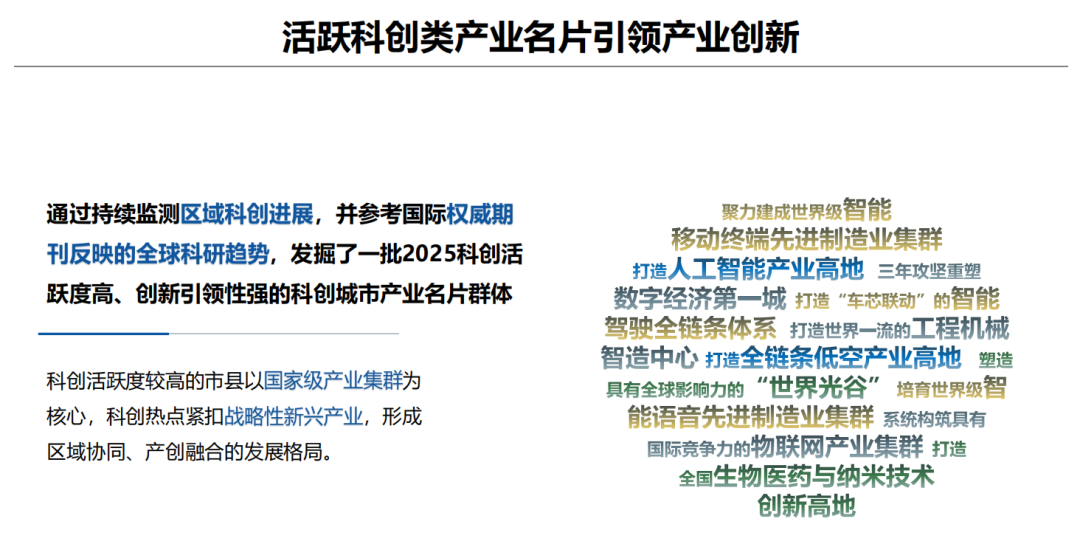 活跃科创类产业名片引领产业创新

通过持续监测区域科创进展，并参考国际权威期刊反映的全球科研趋势，发掘了一批2025科创活跃度高、创新引领性强的科创城市产业名片群体

科创活跃度较高的市县以国家级产业集群为核心，科创热点紧扣战略性新兴产业，形成区域协同、产创融合的发展格局。

聚力建成世界级智能
移动终端先进制造业集群
打造人工智能产业高地 三年攻坚重塑
数字经济第一城 打造“车芯联动”的智能
驾驶全链条体系 打造世界一流的工程机械
智造中心 打造全链条低空产业高地 塑造
具有全球影响力的“世界光谷” 培育世界级智
能语音先进制造业集群 系统构筑具有
国际竞争力的物联网产业集群 打造
全国生物医药与纳米技术
创新高地