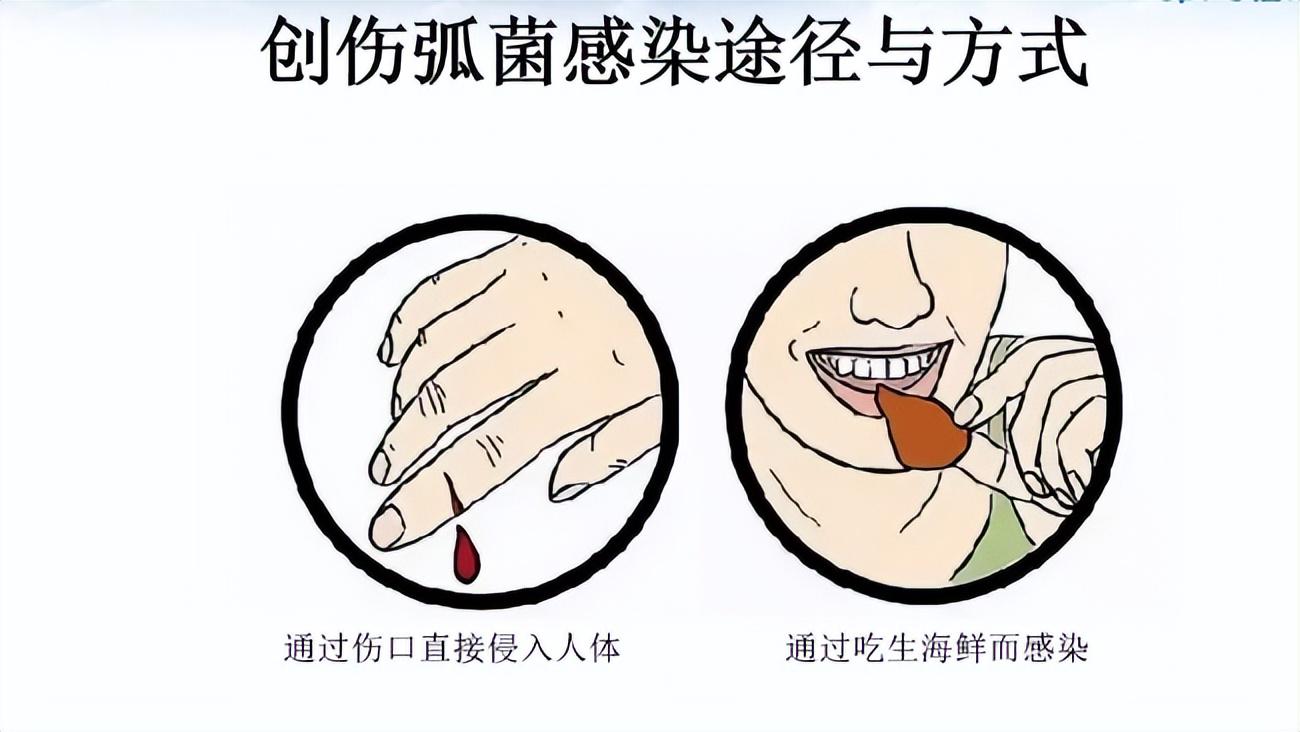 创伤弧菌感染途径与方式

通过伤口直接侵入人体

通过吃生海鲜而感染